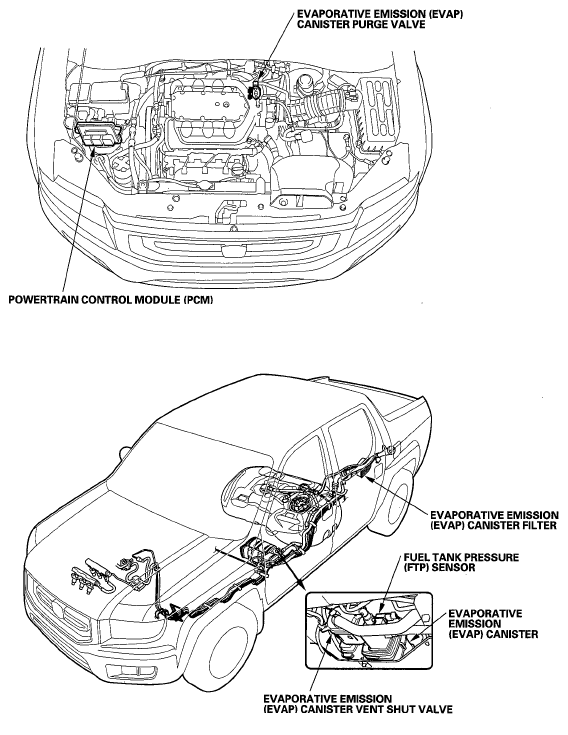 EVAPORATIVE EMISSION (EVAP) CANISTER PURGE VALVE

POWERTRAIN CONTROL MODULE (PCM)

EVAPORATIVE EMISSION (EVAP) CANISTER FILTER

FUEL TANK PRESSURE (FTP) SENSOR

EVAPORATIVE EMISSION (EVAP) CANISTER

EVAPORATIVE EMISSION (EVAP) CANISTER VENT SHUT VALVE