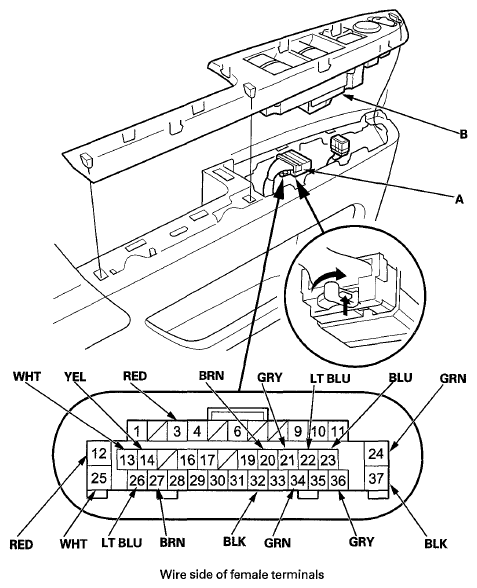 B

A

WHT YEL RED BRN GRY LT BLU BLU GRN

1 3 4 6 9 10 11

12 13 14 16 17 19 20 21 22 23 24

25 26 27 28 29 30 31 32 33 34 35 36 37

RED WHT LT BLU BRN BLK GRN GRY BLK

Wire side of female terminals