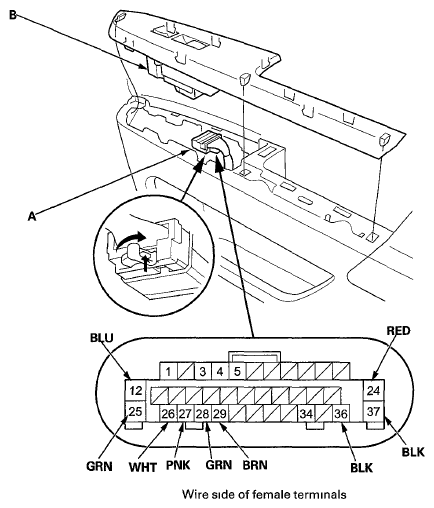 B

A

BLU

RED

1 3 4 5

12

24

25 26 27 28 29 34 36

37

GRN WHT PNK GRN BRN BLK BLK

Wire side of female terminals