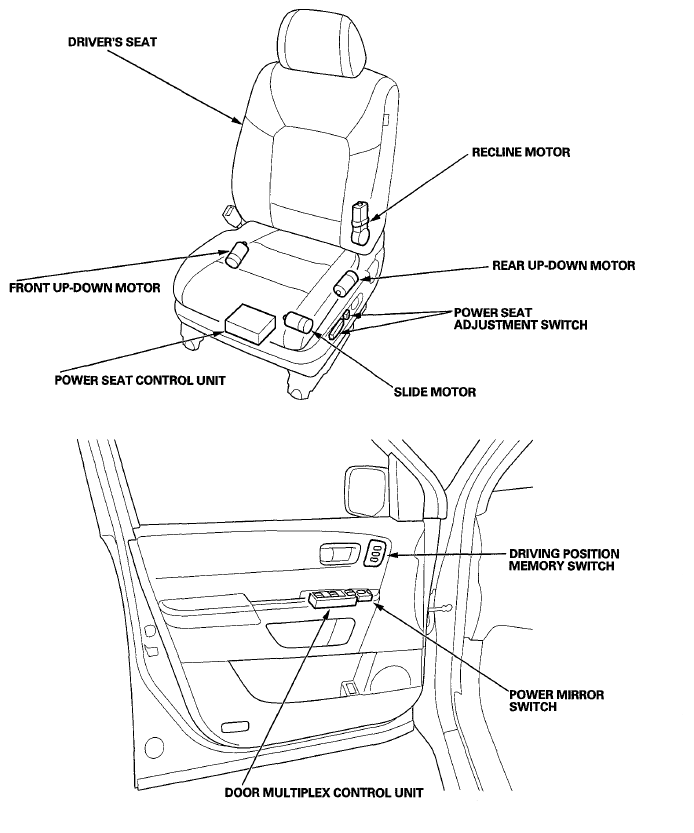 DRIVER'S SEAT

RECLINE MOTOR

REAR UP-DOWN MOTOR

FRONT UP-DOWN MOTOR

POWER SEAT ADJUSTMENT SWITCH

POWER SEAT CONTROL UNIT

SLIDE MOTOR

DRIVING POSITION MEMORY SWITCH

POWER MIRROR SWITCH

DOOR MULTIPLEX CONTROL UNIT