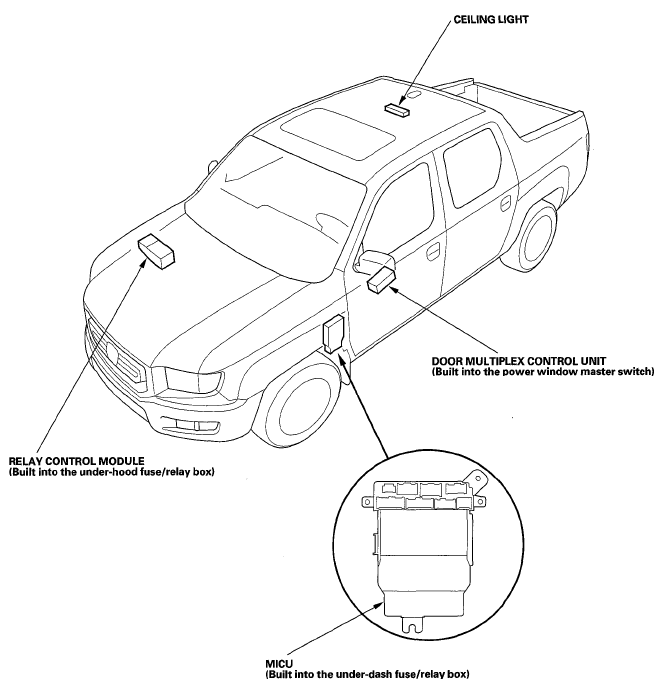 CEILING LIGHT

DOOR MULTIPLEX CONTROL UNIT
(Built into the power window master switch)

RELAY CONTROL MODULE
(Built into the under-hood fuse/relay box)

MICU
(Built into the under-dash fuse/relay box)