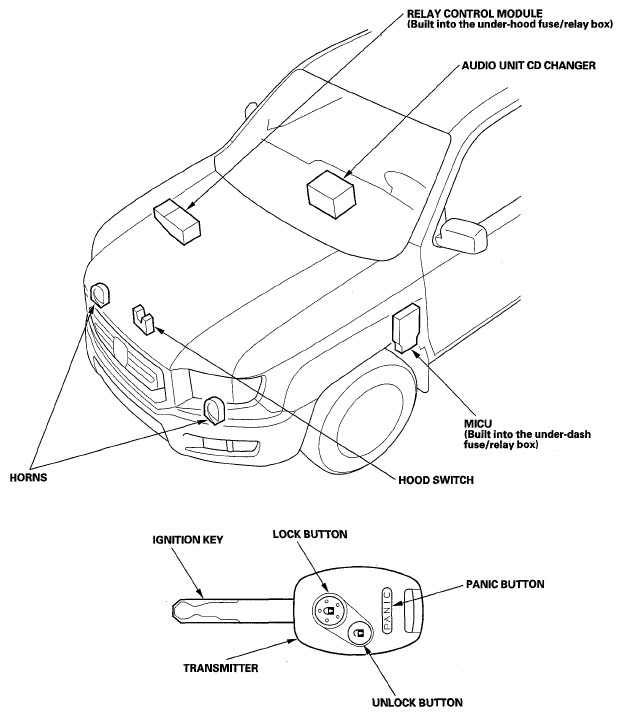 RELAY CONTROL MODULE
(Built into the under-hood fuse/relay box)

AUDIO UNIT CD CHANGER

MICU
(Built into the under-dash fuse/relay box)

HORNS

HOOD SWITCH

IGNITION KEY

LOCK BUTTON

PANIC BUTTON

PANIC

TRANSMITTER

UNLOCK BUTTON