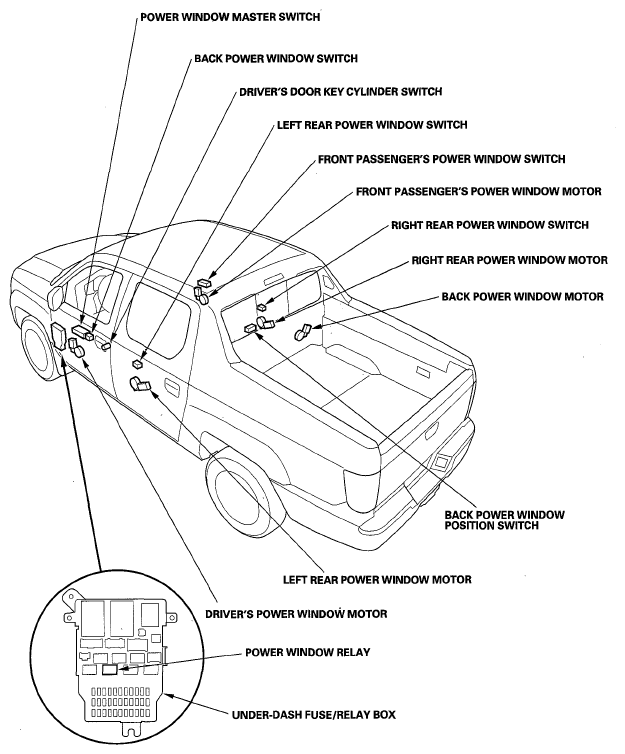 POWER WINDOW MASTER SWITCH

BACK POWER WINDOW SWITCH

DRIVER'S DOOR KEY CYLINDER SWITCH

LEFT REAR POWER WINDOW SWITCH

FRONT PASSENGER'S POWER WINDOW SWITCH

FRONT PASSENGER'S POWER WINDOW MOTOR

RIGHT REAR POWER WINDOW SWITCH

RIGHT REAR POWER WINDOW MOTOR

BACK POWER WINDOW MOTOR

BACK POWER WINDOW POSITION SWITCH

LEFT REAR POWER WINDOW MOTOR

DRIVER'S POWER WINDOW MOTOR

POWER WINDOW RELAY

UNDER-DASH FUSE/RELAY BOX