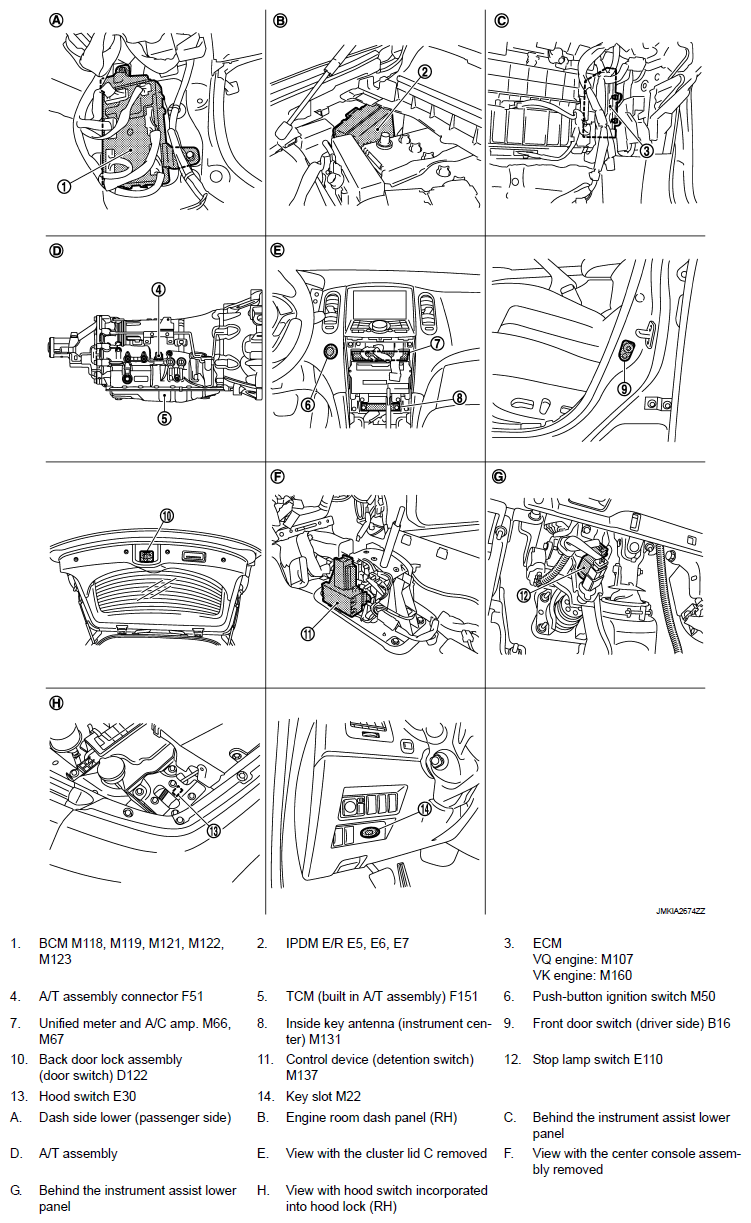 A
1
B
2
C
3
D
4
5
E
6
7
8
9
10
F
11
G
12
H
13
14

JMKIA2674ZZ

1. BCM M118, M119, M121, M122, M123
2. IPDM E/R E5, E6, E7
3. ECM
VQ engine: M107
VK engine: M160
4. A/T assembly connector F51
5. TCM (built in A/T assembly) F151
6. Push-button ignition switch M50
7. Unified meter and A/C amp. M66, M67
8. Inside key antenna (instrument center) M131
9. Front door switch (driver side) B16
10. Back door lock assembly (door switch) D122
11. Control device (detention switch) M137
12. Stop lamp switch E110
13. Hood switch E30
14. Key slot M22
A. Dash side lower (passenger side)
B. Engine room dash panel (RH)
C. Behind the instrument assist lower panel
D. A/T assembly
E. View with the cluster lid C removed
F. View with the center console assembly removed
G. Behind the instrument assist lower panel
H. View with hood switch incorporated into hood lock (RH)