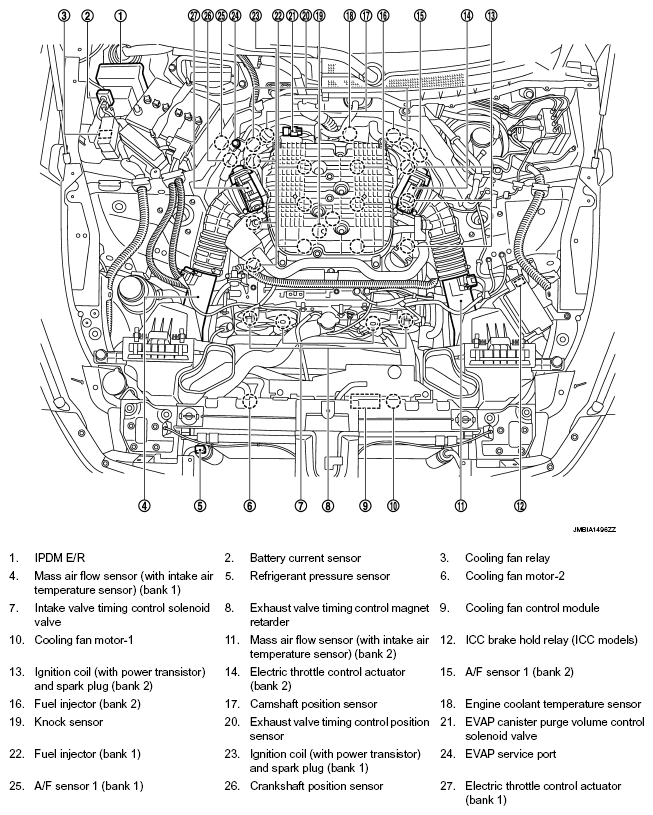 ③ ② ① ㉗ ㉖ ㉕ ㉔ ㉓ ㉒ ㉑ ⑳ ⑲ ⑱ ⑰ ⑯ ⑮ ⑭ ⑬

④ ⑤ ⑥ ⑦ ⑧ ⑨ ⑩ ⑪ ⑫

JMBIA1496ZZ

1. IPDM E/R
2. Battery current sensor
3. Cooling fan relay
4. Mass air flow sensor (with intake air temperature sensor) (bank 1)
5. Refrigerant pressure sensor
6. Cooling fan motor-2
7. Intake valve timing control solenoid valve
8. Exhaust valve timing control magnet retarder
9. Cooling fan control module
10. Cooling fan motor-1
11. Mass air flow sensor (with intake air temperature sensor) (bank 2)
12. ICC brake hold relay (ICC models)
13. Ignition coil (with power transistor) and spark plug (bank 2)
14. Electric throttle control actuator (bank 2)
15. A/F sensor 1 (bank 2)
16. Fuel injector (bank 2)
17. Camshaft position sensor
18. Engine coolant temperature sensor
19. Knock sensor
20. Exhaust valve timing control position sensor
21. EVAP canister purge volume control solenoid valve
22. Fuel injector (bank 1)
23. Ignition coil (with power transistor) and spark plug (bank 1)
24. EVAP service port
25. A/F sensor 1 (bank 1)
26. Crankshaft position sensor
27. Electric throttle control actuator (bank 1)