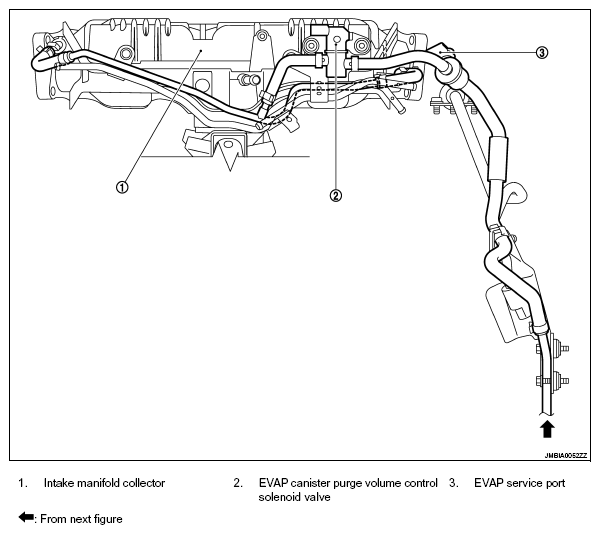 3

1

2

JMBIA0052ZZ

1. Intake manifold collector

2. EVAP canister purge volume control solenoid valve

3. EVAP service port

: From next figure