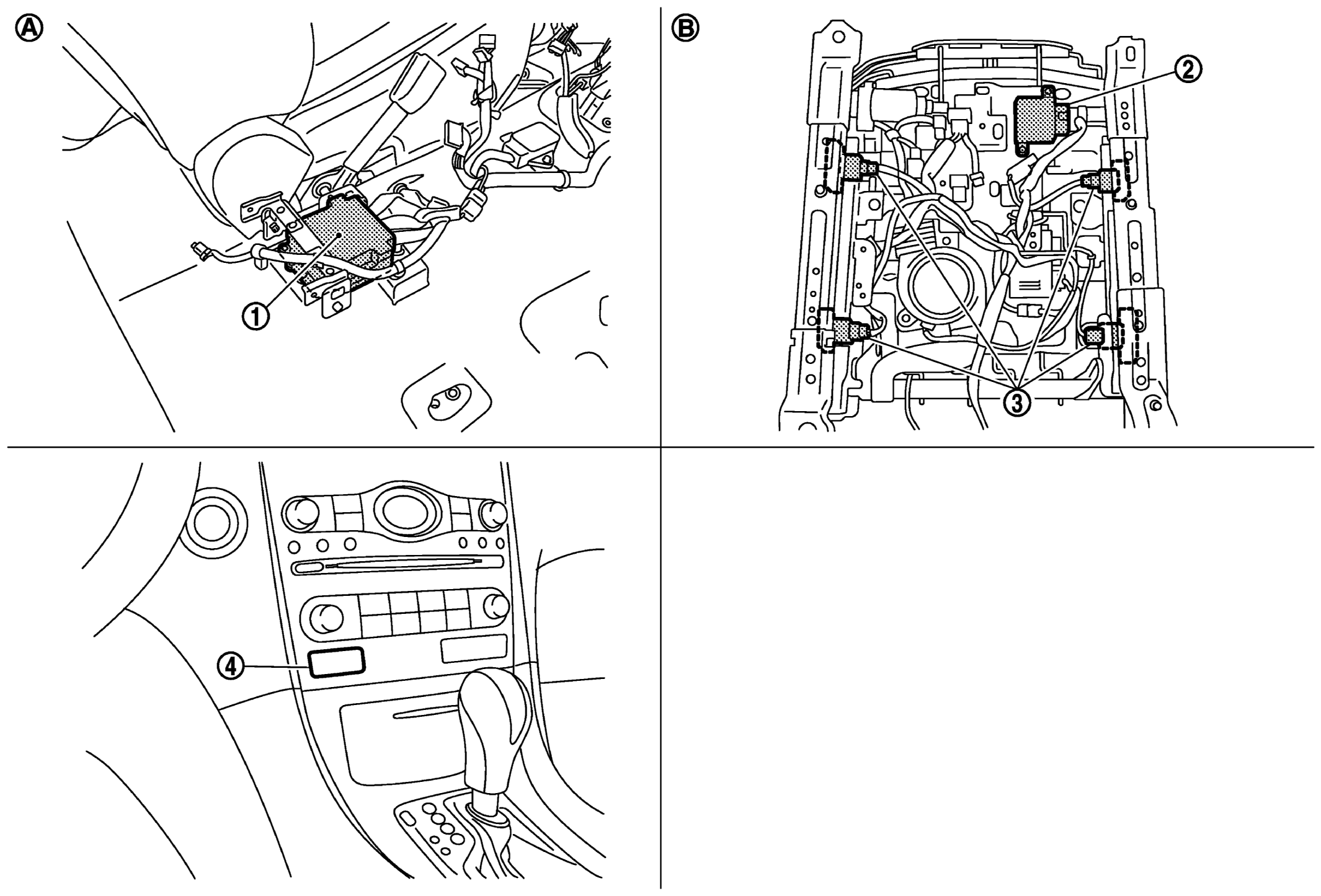 Ⓐ
①
Ⓑ
②
③
④