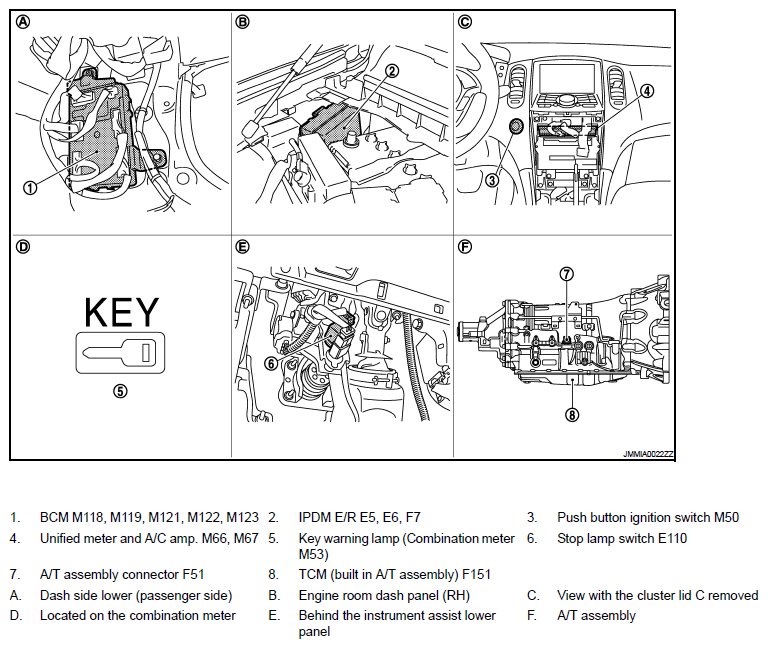 A

1

B

2

C

4

3

D

KEY

5

E

6

F

7

8

JMMIA0022ZZ

1. BCM M118, M119, M121, M122, M123
2. IPDM E/R E5, E6, F7
3. Push button ignition switch M50
4. Unified meter and A/C amp. M66, M67
5. Key warning lamp (Combination meter M53)
6. Stop lamp switch E110
7. A/T assembly connector F51
8. TCM (built in A/T assembly) F151
A. Dash side lower (passenger side)
B. Engine room dash panel (RH)
C. View with the cluster lid C removed
D. Located on the combination meter
E. Behind the instrument assist lower panel
F. A/T assembly