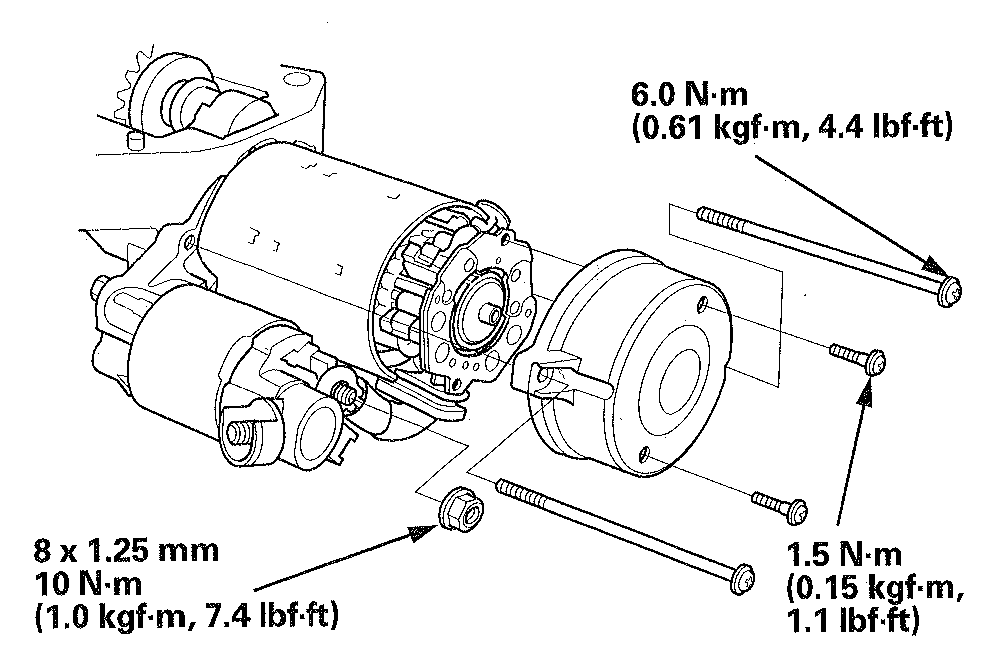 6.0 N·m
(0.61 kgf·m, 4.4 lbf·ft)

8 x 1.25 mm
10 N·m
(1.0 kgf·m, 7.4 lbf·ft)

1.5 N·m
(0.15 kgf·m,
1.1 lbf·ft)