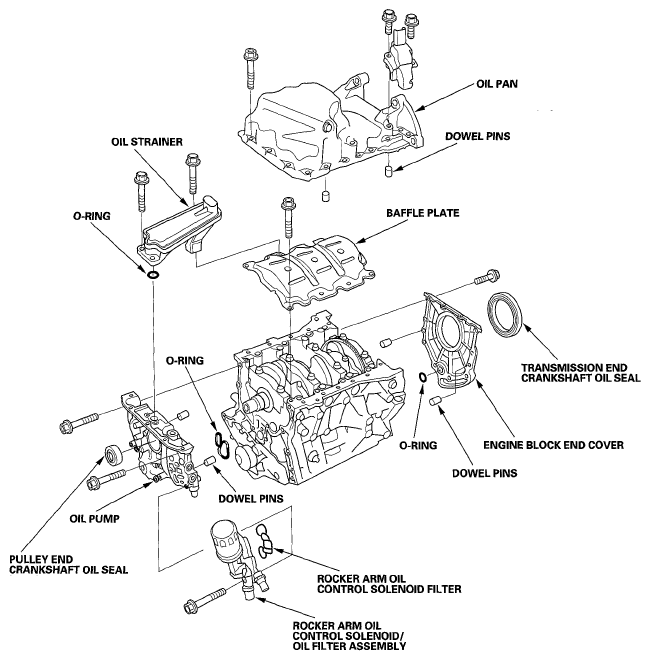 OIL PAN

DOWEL PINS

OIL STRAINER

O-RING

BAFFLE PLATE

O-RING

TRANSMISSION END CRANKSHAFT OIL SEAL

O-RING

ENGINE BLOCK END COVER

DOWEL PINS

DOWEL PINS

OIL PUMP

PULLEY END CRANKSHAFT OIL SEAL

ROCKER ARM OIL CONTROL SOLENOID FILTER

ROCKER ARM OIL CONTROL SOLENOID/ OIL FILTER ASSEMBLY