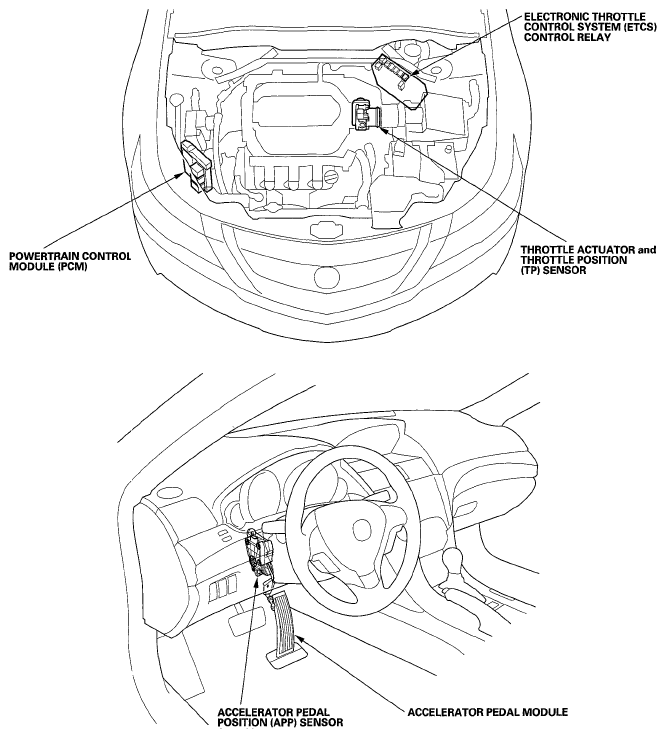 ELECTRONIC THROTTLE CONTROL SYSTEM (ETCS) CONTROL RELAY

POWERTRAIN CONTROL MODULE (PCM)

THROTTLE ACTUATOR and THROTTLE POSITION (TP) SENSOR

ACCELERATOR PEDAL POSITION (APP) SENSOR

ACCELERATOR PEDAL MODULE