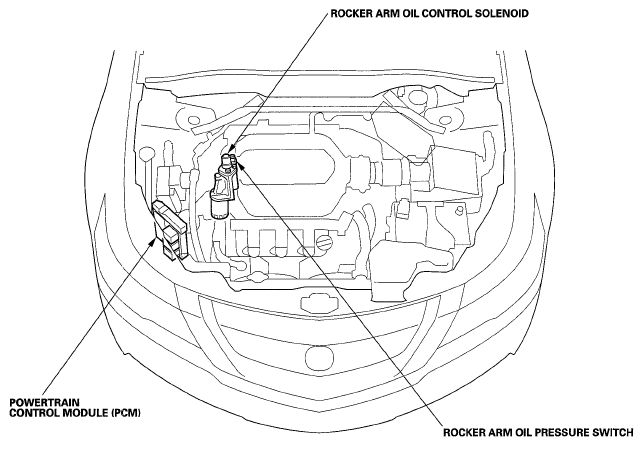 ROCKER ARM OIL CONTROL SOLENOID

POWERTRAIN
CONTROL MODULE (PCM)

ROCKER ARM OIL PRESSURE SWITCH