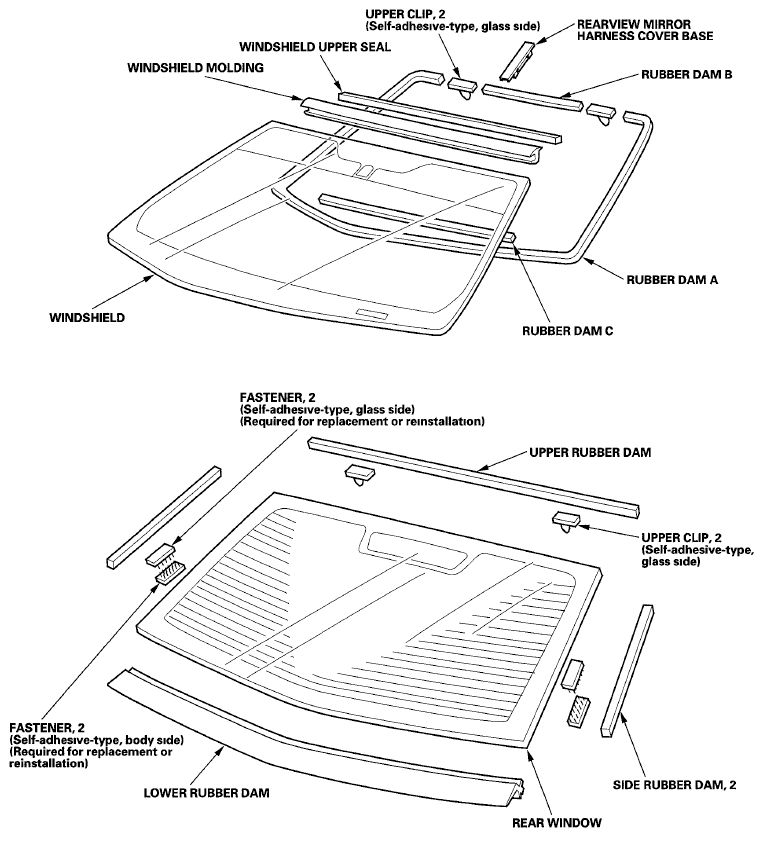 UPPER CLIP, 2
(Self-adhesive-type, glass side)

REARVIEW MIRROR
HARNESS COVER BASE

WINDSHIELD UPPER SEAL

WINDSHIELD MOLDING

RUBBER DAM B

RUBBER DAM A

WINDSHIELD

RUBBER DAM C

FASTENER, 2
(Self-adhesive-type, glass side)
(Required for replacement or reinstallation)

UPPER RUBBER DAM

UPPER CLIP, 2
(Self-adhesive-type, glass side)

FASTENER, 2
(Self-adhesive-type, body side)
(Required for replacement or reinstallation)

LOWER RUBBER DAM

SIDE RUBBER DAM, 2

REAR WINDOW