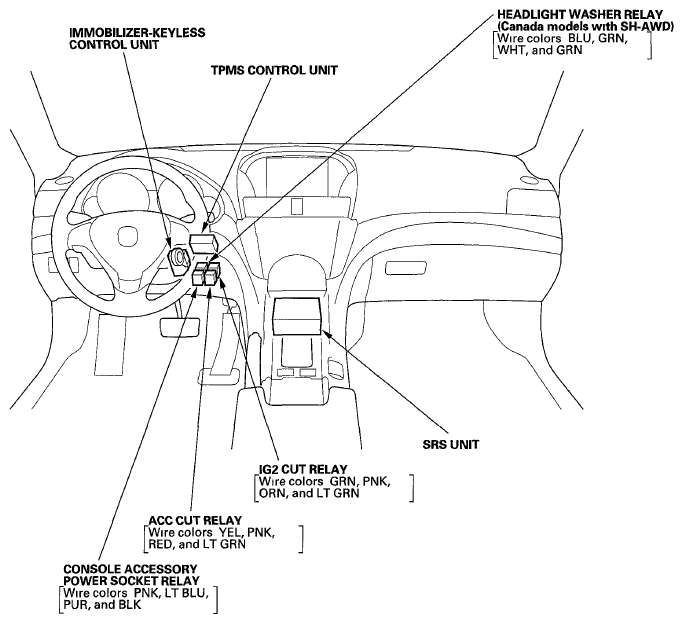 IMMOBILIZER-KEYLESS CONTROL UNIT

TPMS CONTROL UNIT

HEADLIGHT WASHER RELAY (Canada models with SH-AWD)
[Wire colors BLU, GRN, WHT, and GRN]

SRS UNIT

IG2 CUT RELAY
[Wire colors GRN, PNK, ORN, and LT GRN]

ACC CUT RELAY
[Wire colors YEL, PNK, RED, and LT GRN]

CONSOLE ACCESSORY POWER SOCKET RELAY
[Wire colors PNK, LT BLU, PUR, and BLK]