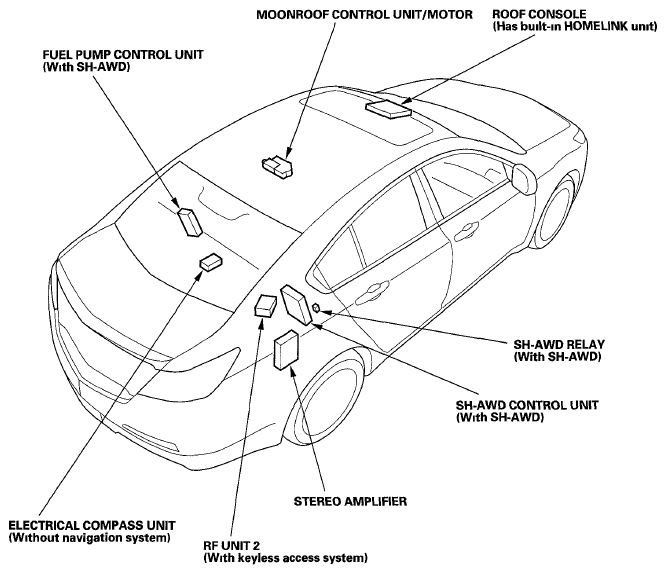 MOONROOF CONTROL UNIT/MOTOR

ROOF CONSOLE
(Has built-in HOMELINK unit)

FUEL PUMP CONTROL UNIT
(With SH-AWD)

SH-AWD RELAY
(With SH-AWD)

SH-AWD CONTROL UNIT
(With SH-AWD)

STEREO AMPLIFIER

ELECTRICAL COMPASS UNIT
(Without navigation system)

RF UNIT 2
(With keyless access system)