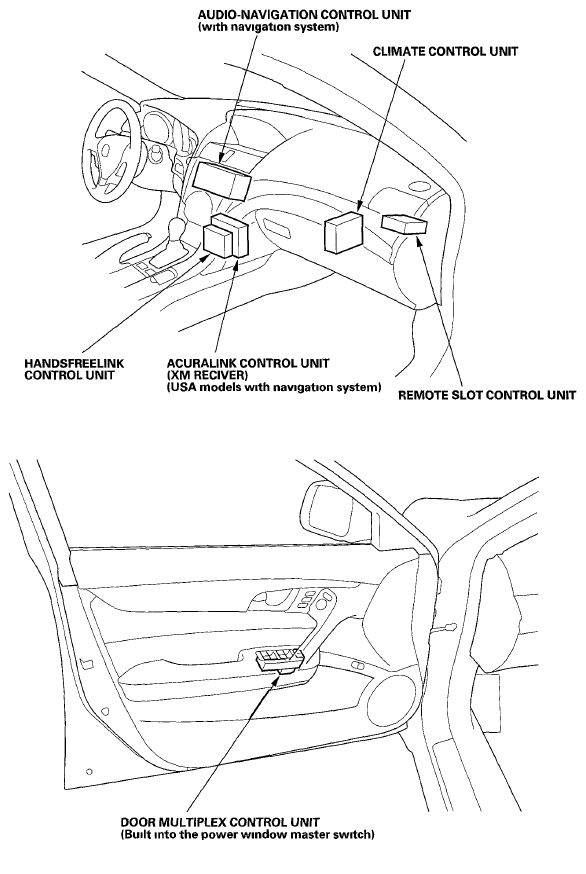 AUDIO-NAVIGATION CONTROL UNIT
(with navigation system)

CLIMATE CONTROL UNIT

HANDSFREELINK
CONTROL UNIT

ACURALINK CONTROL UNIT
(XM RECIVER)
(USA models with navigation system)

REMOTE SLOT CONTROL UNIT

DOOR MULTIPLEX CONTROL UNIT
(Built into the power window master switch)