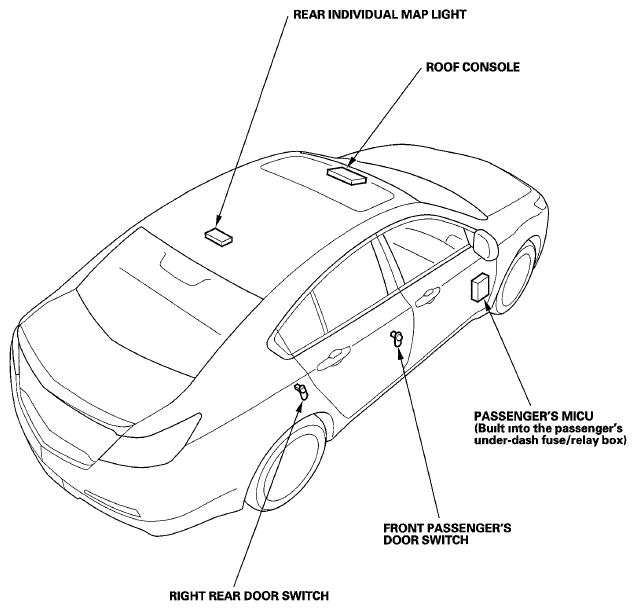 REAR INDIVIDUAL MAP LIGHT

ROOF CONSOLE

PASSENGER'S MICU
(Built into the passenger's under-dash fuse/relay box)

FRONT PASSENGER'S DOOR SWITCH

RIGHT REAR DOOR SWITCH