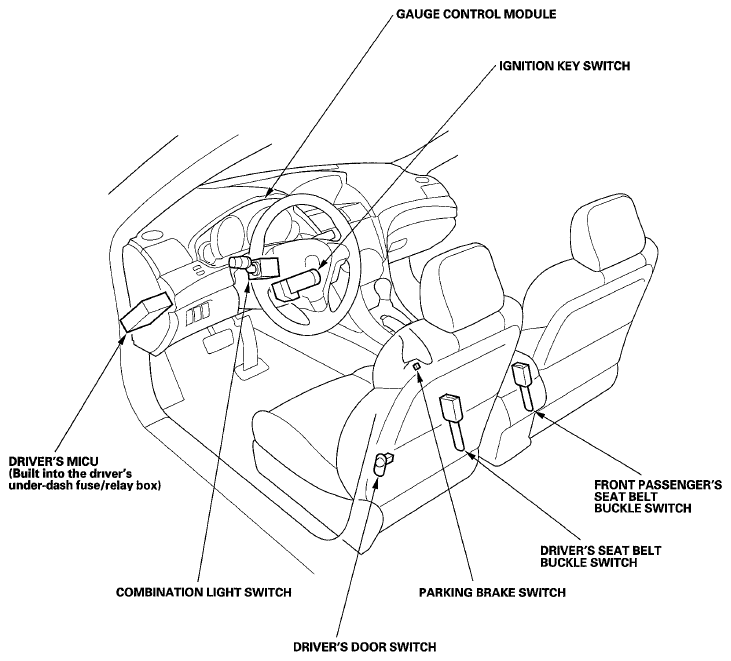 GAUGE CONTROL MODULE

IGNITION KEY SWITCH

DRIVER'S MICU
(Built into the driver's under-dash fuse/relay box)

FRONT PASSENGER'S SEAT BELT BUCKLE SWITCH

DRIVER'S SEAT BELT BUCKLE SWITCH

COMBINATION LIGHT SWITCH

PARKING BRAKE SWITCH

DRIVER'S DOOR SWITCH