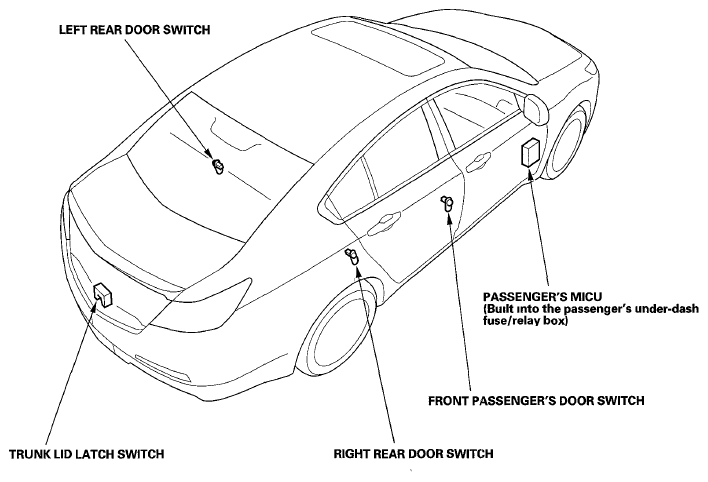 LEFT REAR DOOR SWITCH

PASSENGER'S MICU
(Built into the passenger's under-dash fuse/relay box)

FRONT PASSENGER'S DOOR SWITCH

TRUNK LID LATCH SWITCH

RIGHT REAR DOOR SWITCH