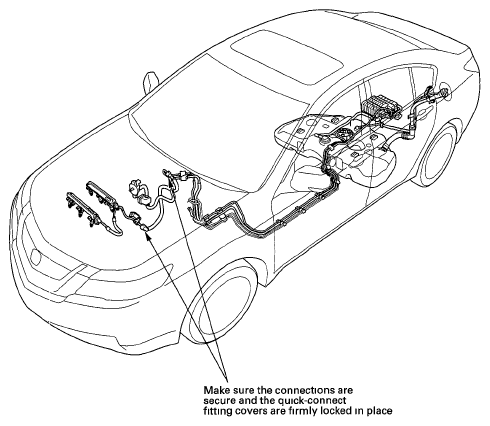 Make sure the connections are secure and the quick-connect fitting covers are firmly locked in place