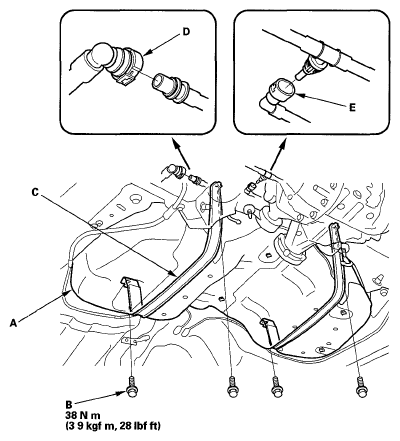 D

E

C

A

B
38 N m
(3 9 kgf m, 28 lbf ft)