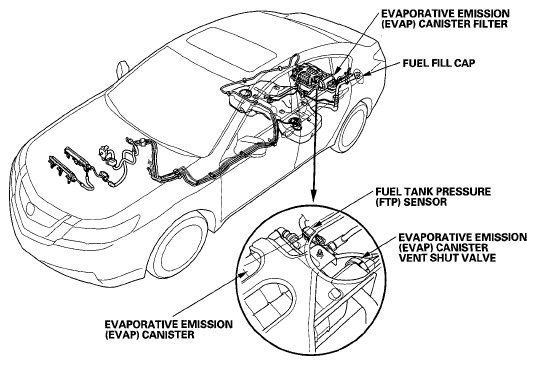 EVAPORATIVE EMISSION (EVAP) CANISTER FILTER

FUEL FILL CAP

FUEL TANK PRESSURE (FTP) SENSOR

EVAPORATIVE EMISSION (EVAP) CANISTER VENT SHUT VALVE

EVAPORATIVE EMISSION (EVAP) CANISTER