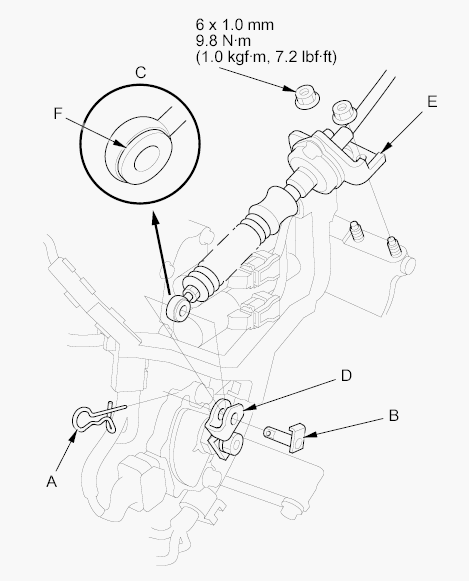 6 x 1.0 mm
9.8 N·m
(1.0 kgf·m, 7.2 lbf·ft)

C

F

E

D

B

A