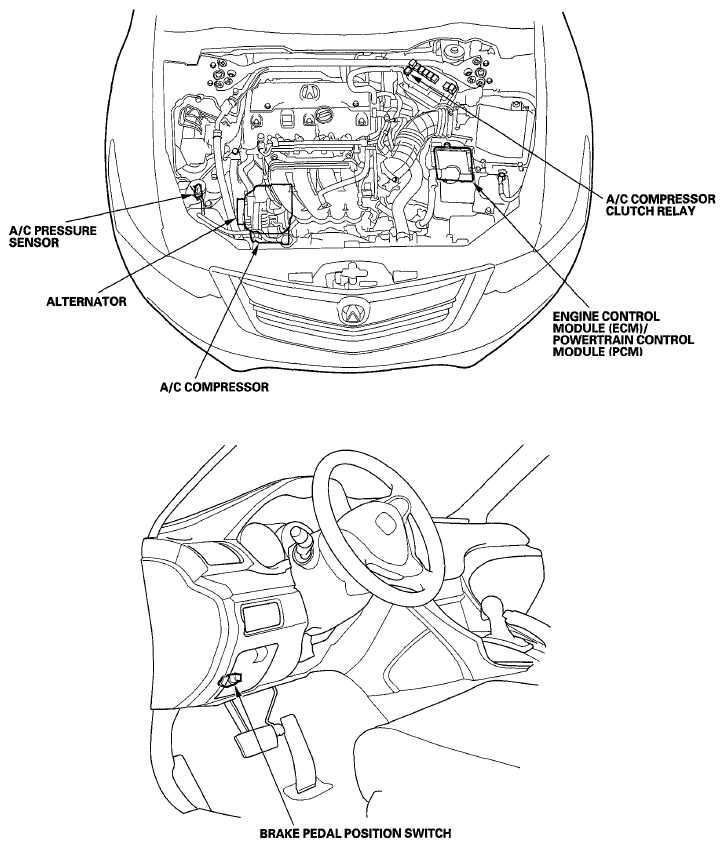 A/C COMPRESSOR CLUTCH RELAY

A/C PRESSURE SENSOR

ALTERNATOR

ENGINE CONTROL MODULE (ECM)/ POWERTRAIN CONTROL MODULE (PCM)

A/C COMPRESSOR

BRAKE PEDAL POSITION SWITCH