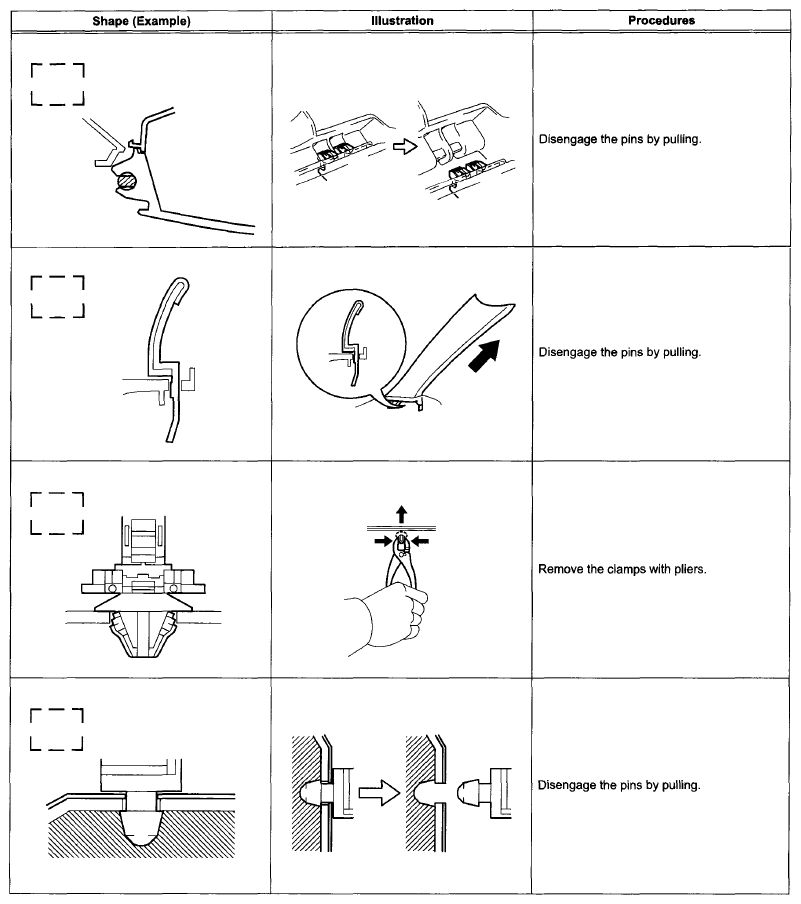 | Shape (Example) | Illustration | Procedures |
|---|---|---|
| | | Disengage the pins by pulling. |
| | | Disengage the pins by pulling. |
| | | Remove the clamps with pliers. |
| | | Disengage the pins by pulling. |