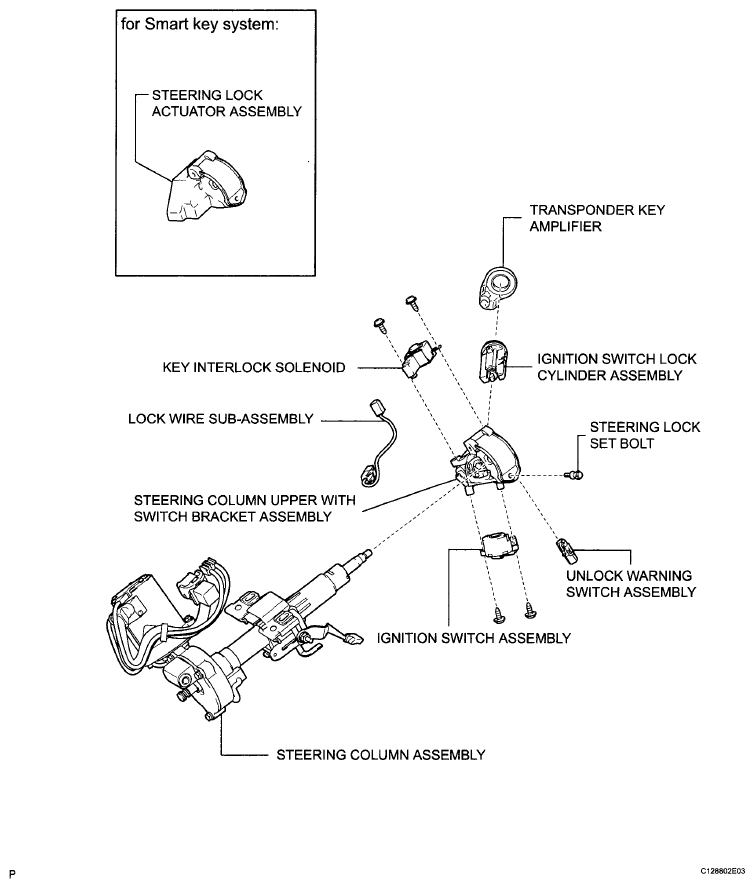 for Smart key system:

STEERING LOCK ACTUATOR ASSEMBLY

TRANSPONDER KEY AMPLIFIER

KEY INTERLOCK SOLENOID

IGNITION SWITCH LOCK CYLINDER ASSEMBLY

LOCK WIRE SUB-ASSEMBLY

STEERING LOCK SET BOLT

STEERING COLUMN UPPER WITH SWITCH BRACKET ASSEMBLY

UNLOCK WARNING SWITCH ASSEMBLY

IGNITION SWITCH ASSEMBLY

STEERING COLUMN ASSEMBLY

P

C128802E03