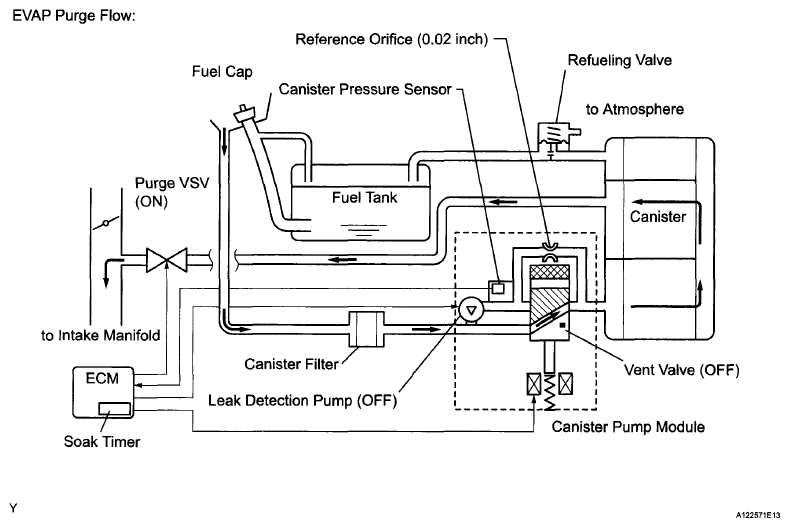 EVAP Purge Flow:

Reference Orifice (0.02 inch)

Refueling Valve

Fuel Cap

Canister Pressure Sensor

to Atmosphere

Purge VSV (ON)

Fuel Tank

Canister

to Intake Manifold

Canister Filter

Vent Valve (OFF)

ECM

Leak Detection Pump (OFF)

Soak Timer

Canister Pump Module

Y

A122571E13