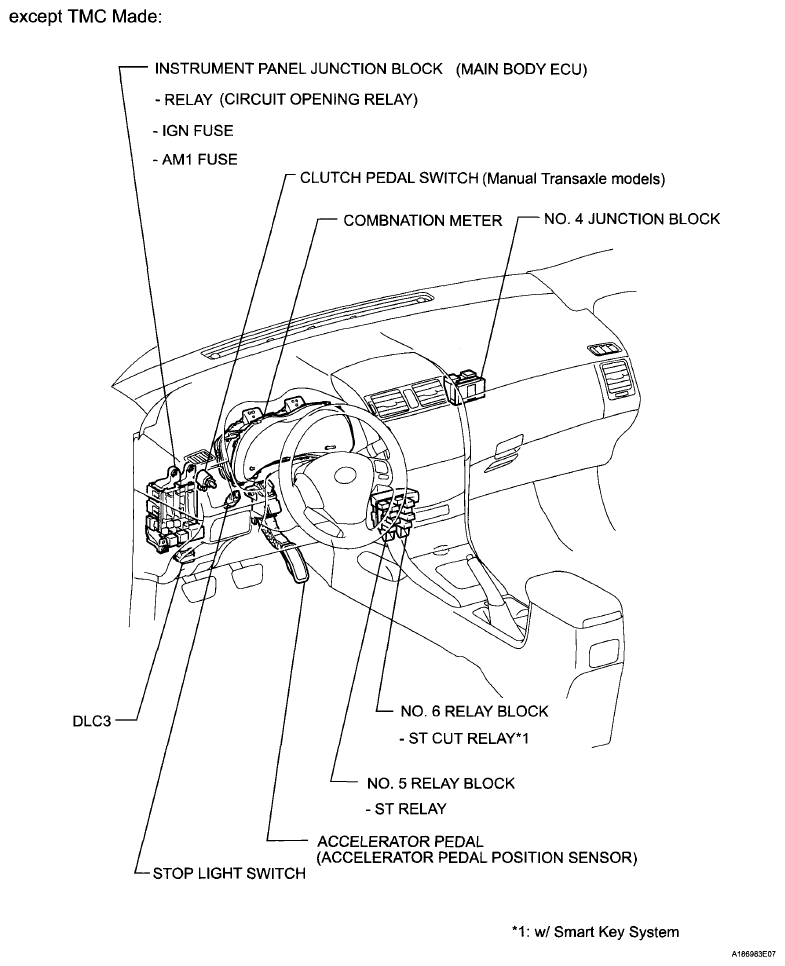 except TMC Made:

INSTRUMENT PANEL JUNCTION BLOCK (MAIN BODY ECU)
- RELAY (CIRCUIT OPENING RELAY)
- IGN FUSE
- AM1 FUSE

CLUTCH PEDAL SWITCH (Manual Transaxle models)

COMBNATION METER

NO. 4 JUNCTION BLOCK

DLC3

NO. 6 RELAY BLOCK
- ST CUT RELAY*1

NO. 5 RELAY BLOCK
- ST RELAY

ACCELERATOR PEDAL
(ACCELERATOR PEDAL POSITION SENSOR)

STOP LIGHT SWITCH

*1: w/ Smart Key System

A186983E07