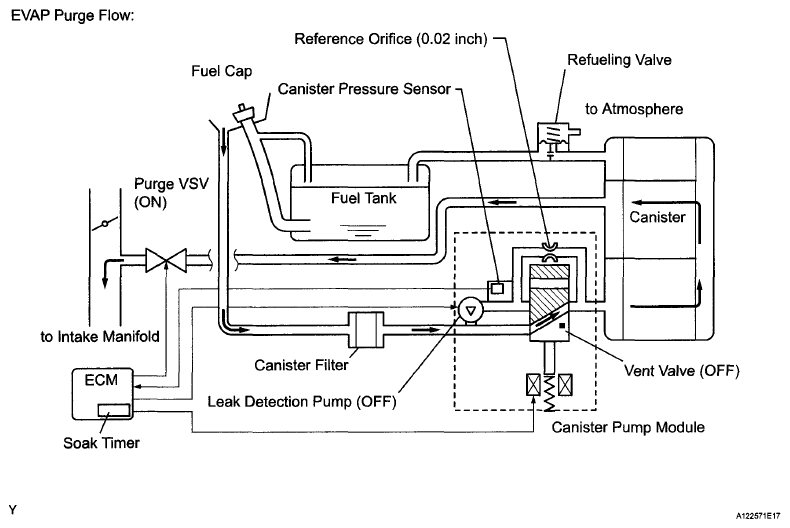 EVAP Purge Flow:

Reference Orifice (0.02 inch)

Refueling Valve

Fuel Cap

Canister Pressure Sensor

to Atmosphere

Purge VSV (ON)

Fuel Tank

Canister

to Intake Manifold

Canister Filter

Vent Valve (OFF)

ECM

Leak Detection Pump (OFF)

Canister Pump Module

Soak Timer

Y

A122571E17