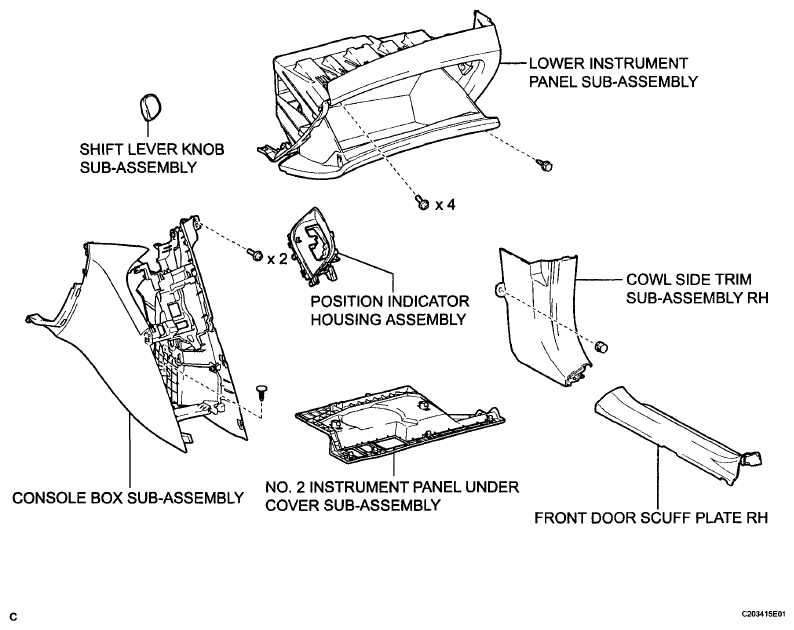 LOWER INSTRUMENT PANEL SUB-ASSEMBLY

SHIFT LEVER KNOB SUB-ASSEMBLY

x 4

x 2

POSITION INDICATOR HOUSING ASSEMBLY

COWL SIDE TRIM SUB-ASSEMBLY RH

CONSOLE BOX SUB-ASSEMBLY

NO. 2 INSTRUMENT PANEL UNDER COVER SUB-ASSEMBLY

FRONT DOOR SCUFF PLATE RH

C

C203415E01