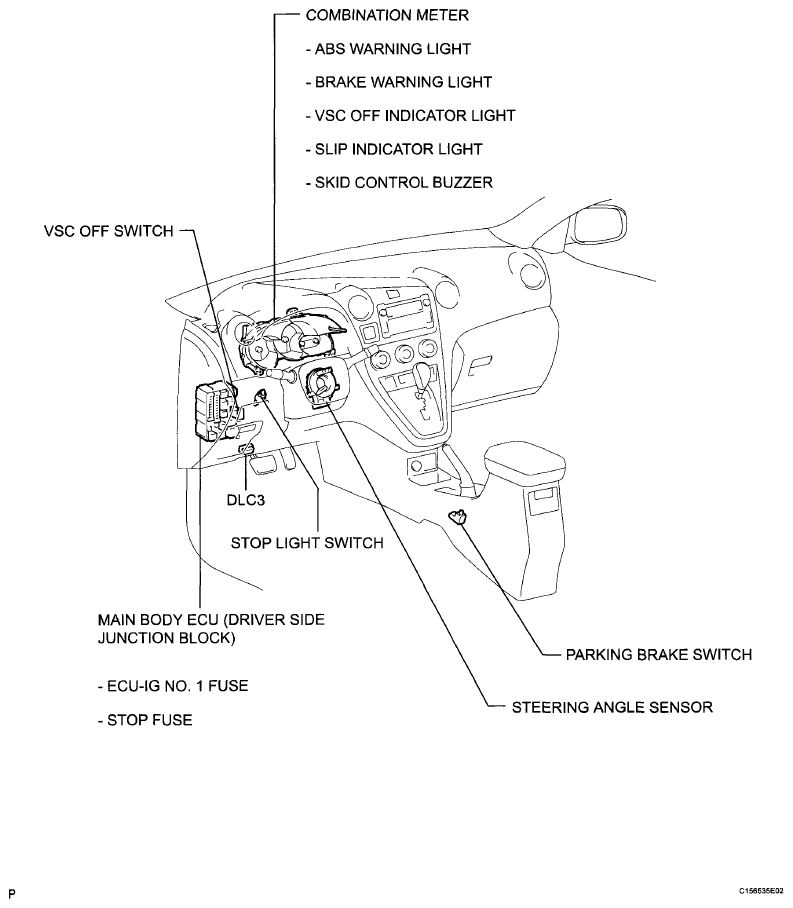 COMBINATION METER

- ABS WARNING LIGHT

- BRAKE WARNING LIGHT

- VSC OFF INDICATOR LIGHT

- SLIP INDICATOR LIGHT

- SKID CONTROL BUZZER

VSC OFF SWITCH

DLC3

STOP LIGHT SWITCH

MAIN BODY ECU (DRIVER SIDE JUNCTION BLOCK)

- ECU-IG NO. 1 FUSE

- STOP FUSE

PARKING BRAKE SWITCH

STEERING ANGLE SENSOR

P

C156535E02