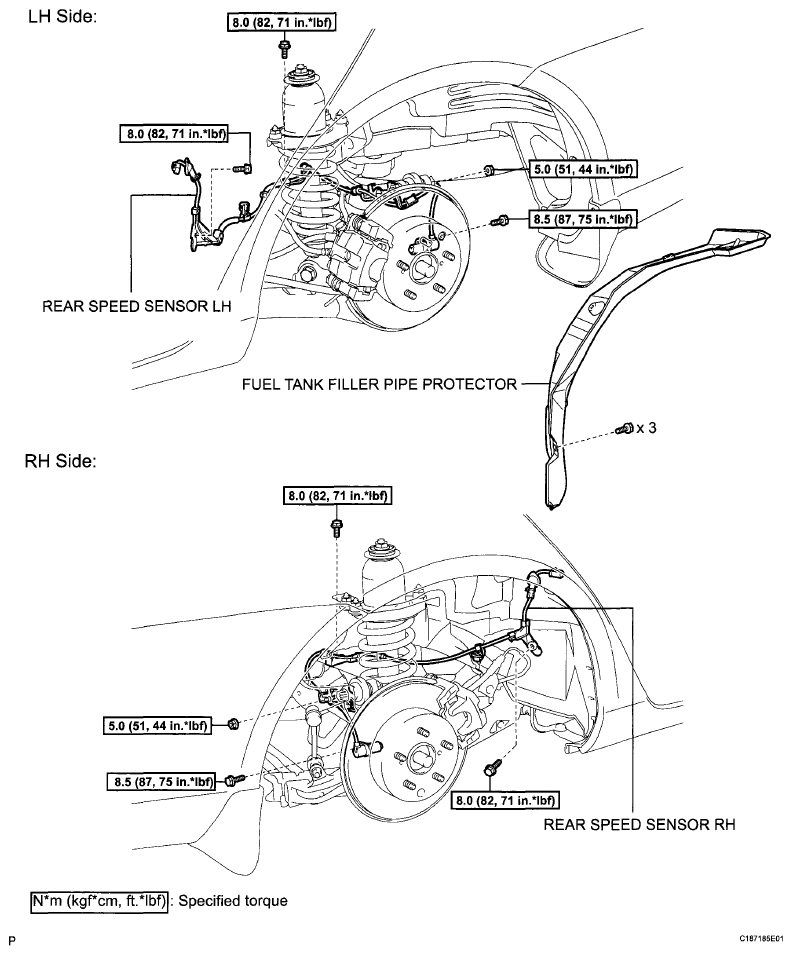 LH Side:

8.0 (82, 71 in.*lbf)

8.0 (82, 71 in.*lbf)

5.0 (51, 44 in.*lbf)

8.5 (87, 75 in.*lbf)

REAR SPEED SENSOR LH

FUEL TANK FILLER PIPE PROTECTOR

x 3

RH Side:

8.0 (82, 71 in.*lbf)

5.0 (51, 44 in.*lbf)

8.5 (87, 75 in.*lbf)

8.0 (82, 71 in.*lbf)

REAR SPEED SENSOR RH

N*m (kgf*cm, ft.*lbf) : Specified torque

P

C187185E01