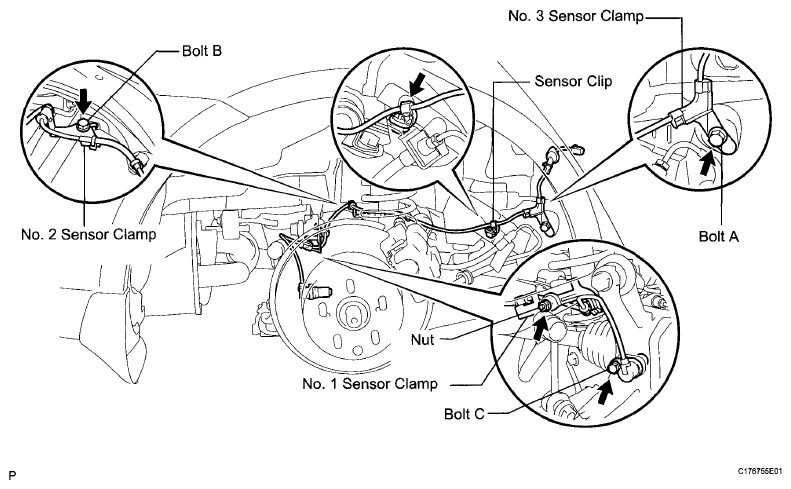 No. 3 Sensor Clamp

Bolt B

Sensor Clip

No. 2 Sensor Clamp

Bolt A

Nut

No. 1 Sensor Clamp

Bolt C

P

C176755E01