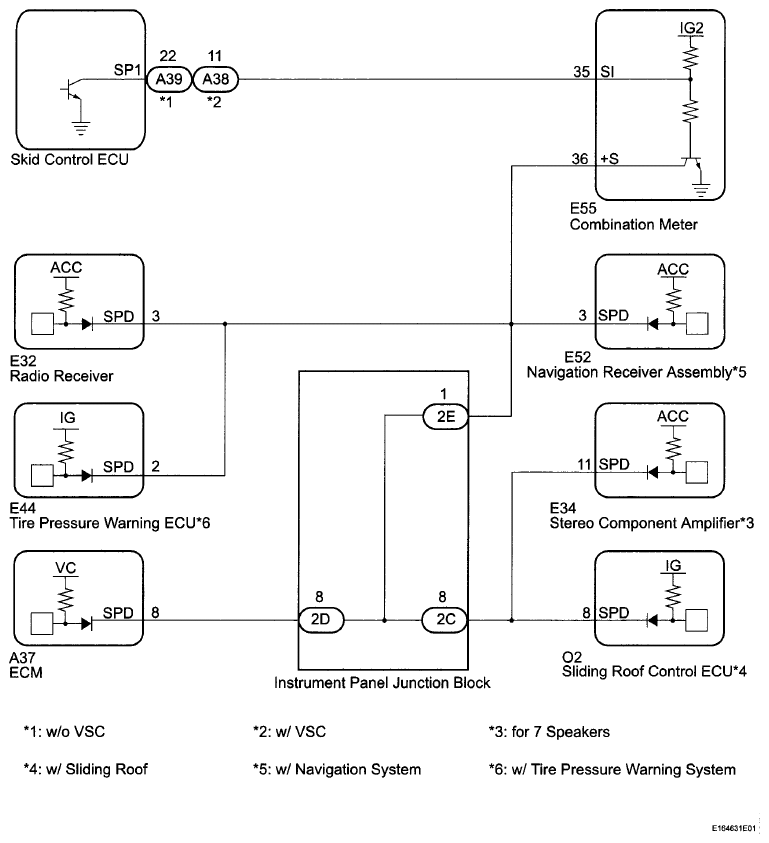 SP1
22
A39
*1
11
A38
*2
Skid Control ECU

IG2
35 SI
36 +S
E55
Combination Meter

ACC
SPD 3
E32
Radio Receiver

ACC
3 SPD
E52
Navigation Receiver Assembly*5

IG
SPD 2
E44
Tire Pressure Warning ECU*6

1
2E

ACC
11 SPD
E34
Stereo Component Amplifier*3

VC
SPD 8
A37
ECM

8
2D
8
2C
Instrument Panel Junction Block

IG
8 SPD
O2
Sliding Roof Control ECU*4

*1: w/o VSC
*2: w/ VSC
*3: for 7 Speakers
*4: w/ Sliding Roof
*5: w/ Navigation System
*6: w/ Tire Pressure Warning System

E164631E01