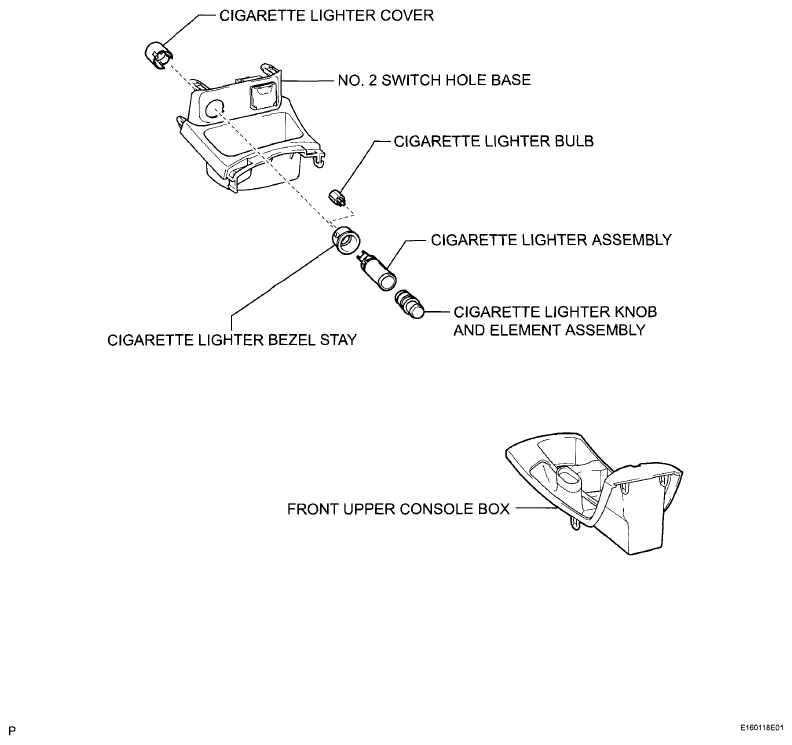 CIGARETTE LIGHTER COVER

NO. 2 SWITCH HOLE BASE

CIGARETTE LIGHTER BULB

CIGARETTE LIGHTER ASSEMBLY

CIGARETTE LIGHTER KNOB AND ELEMENT ASSEMBLY

CIGARETTE LIGHTER BEZEL STAY

FRONT UPPER CONSOLE BOX

P

E160118E01