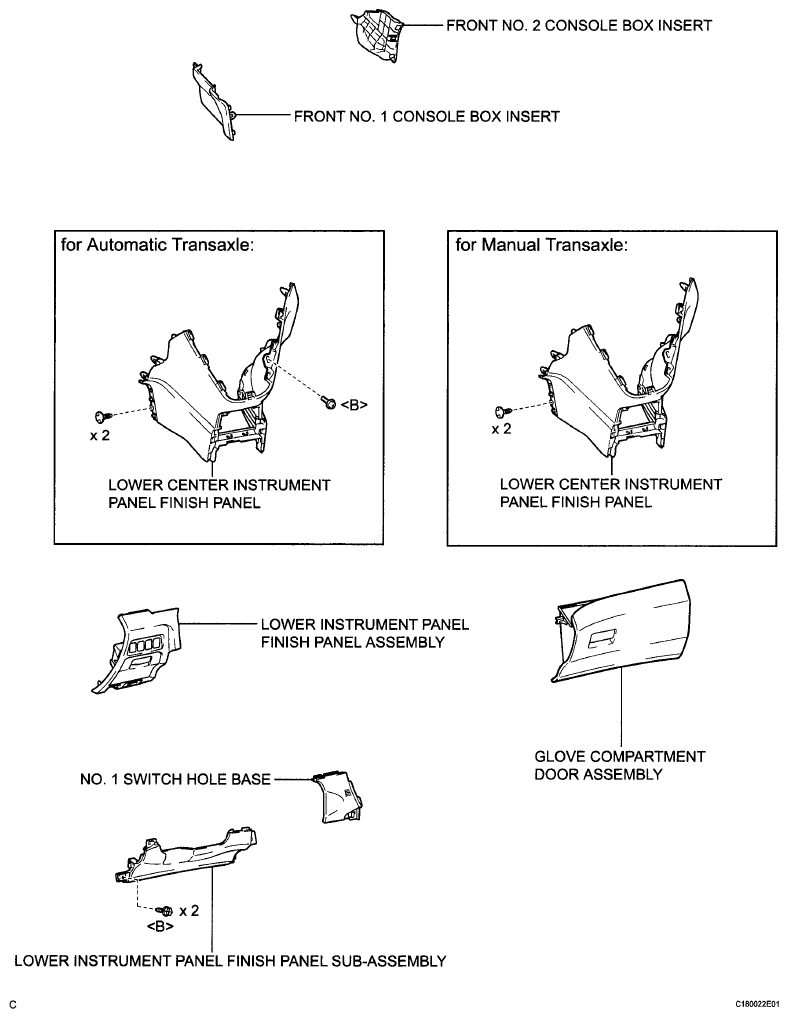 FRONT NO. 2 CONSOLE BOX INSERT

FRONT NO. 1 CONSOLE BOX INSERT

for Automatic Transaxle:

x 2

<B>

LOWER CENTER INSTRUMENT PANEL FINISH PANEL

for Manual Transaxle:

x 2

LOWER CENTER INSTRUMENT PANEL FINISH PANEL

LOWER INSTRUMENT PANEL FINISH PANEL ASSEMBLY

GLOVE COMPARTMENT DOOR ASSEMBLY

NO. 1 SWITCH HOLE BASE

x 2

<B>

LOWER INSTRUMENT PANEL FINISH PANEL SUB-ASSEMBLY

C

C180022E01