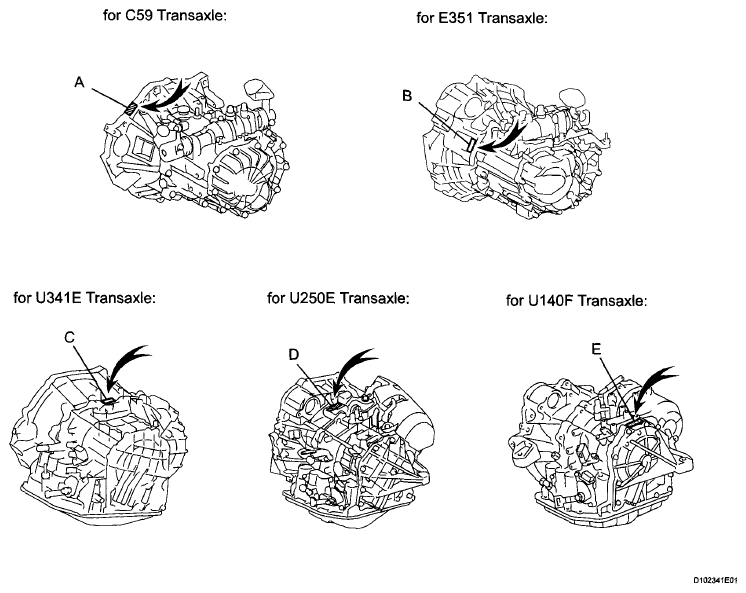 for C59 Transaxle:

A

for E351 Transaxle:

B

for U341E Transaxle:

C

for U250E Transaxle:

D

for U140F Transaxle:

E

D102341E01