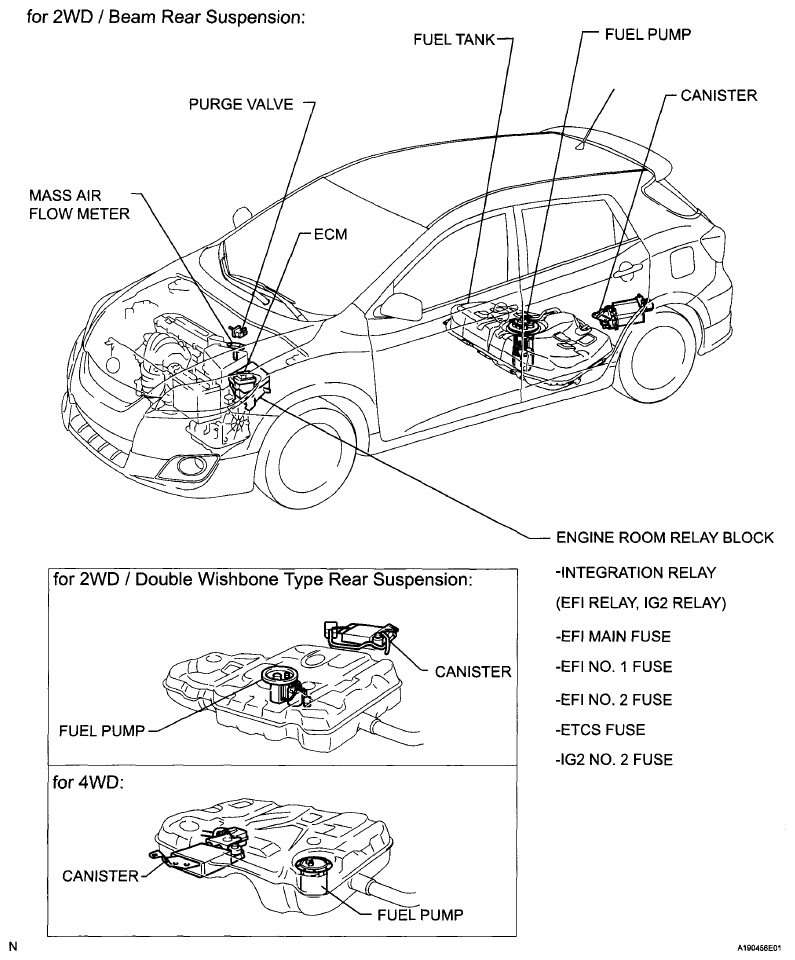 for 2WD / Beam Rear Suspension:

FUEL TANK

FUEL PUMP

CANISTER

PURGE VALVE

MASS AIR FLOW METER

ECM

ENGINE ROOM RELAY BLOCK

-INTEGRATION RELAY

(EFI RELAY, IG2 RELAY)

-EFI MAIN FUSE

-EFI NO. 1 FUSE

-EFI NO. 2 FUSE

-ETCS FUSE

-IG2 NO. 2 FUSE

for 2WD / Double Wishbone Type Rear Suspension:

CANISTER

FUEL PUMP

for 4WD:

CANISTER

FUEL PUMP

N

A190456E01