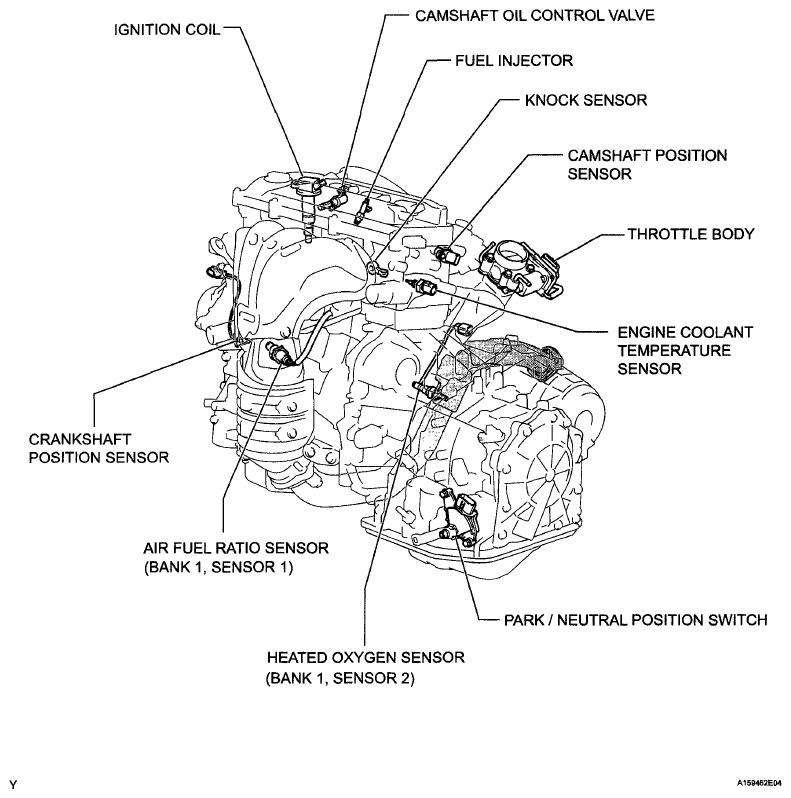 IGNITION COIL

CAMSHAFT OIL CONTROL VALVE

FUEL INJECTOR

KNOCK SENSOR

CAMSHAFT POSITION SENSOR

THROTTLE BODY

ENGINE COOLANT TEMPERATURE SENSOR

CRANKSHAFT POSITION SENSOR

AIR FUEL RATIO SENSOR (BANK 1, SENSOR 1)

PARK / NEUTRAL POSITION SWITCH

HEATED OXYGEN SENSOR (BANK 1, SENSOR 2)

Y

A159462E04