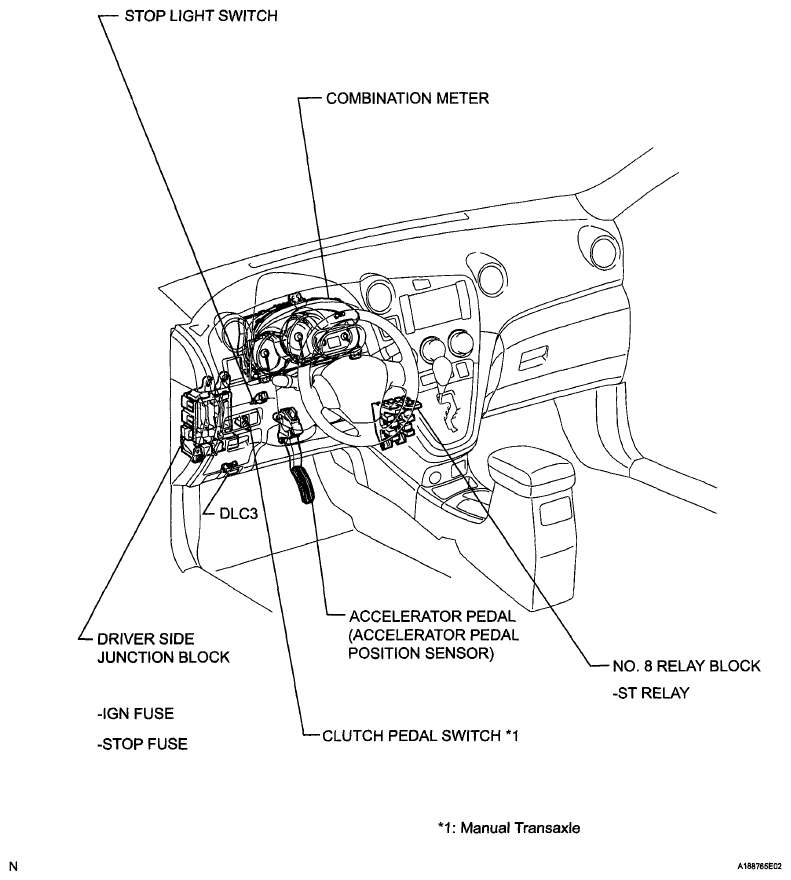 STOP LIGHT SWITCH

COMBINATION METER

DLC3

DRIVER SIDE JUNCTION BLOCK

-IGN FUSE

-STOP FUSE

ACCELERATOR PEDAL (ACCELERATOR PEDAL POSITION SENSOR)

CLUTCH PEDAL SWITCH *1

NO. 8 RELAY BLOCK

-ST RELAY

*1: Manual Transaxle

N

A188765E02