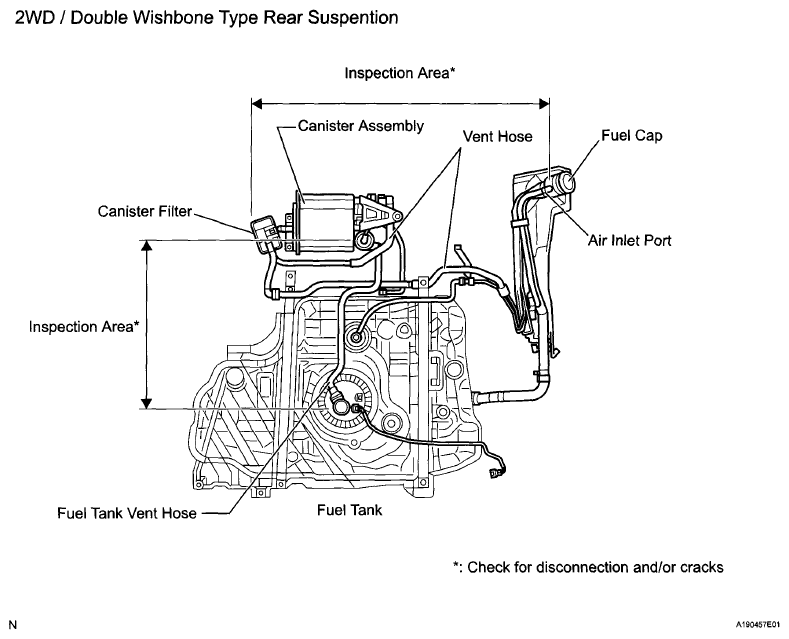 2WD / Double Wishbone Type Rear Suspention

Inspection Area*

Canister Assembly

Vent Hose

Fuel Cap

Canister Filter

Air Inlet Port

Inspection Area*

Fuel Tank Vent Hose

Fuel Tank

*: Check for disconnection and/or cracks

N

A190457E01