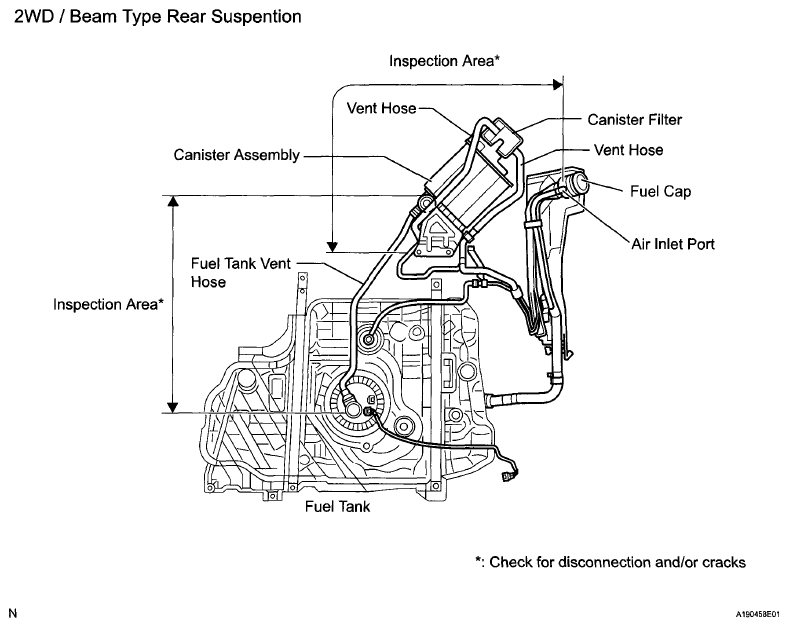 2WD / Beam Type Rear Suspention

Inspection Area*

Vent Hose

Canister Filter

Vent Hose

Canister Assembly

Fuel Cap

Air Inlet Port

Fuel Tank Vent Hose

Inspection Area*

Fuel Tank

*: Check for disconnection and/or cracks

N

A190458E01