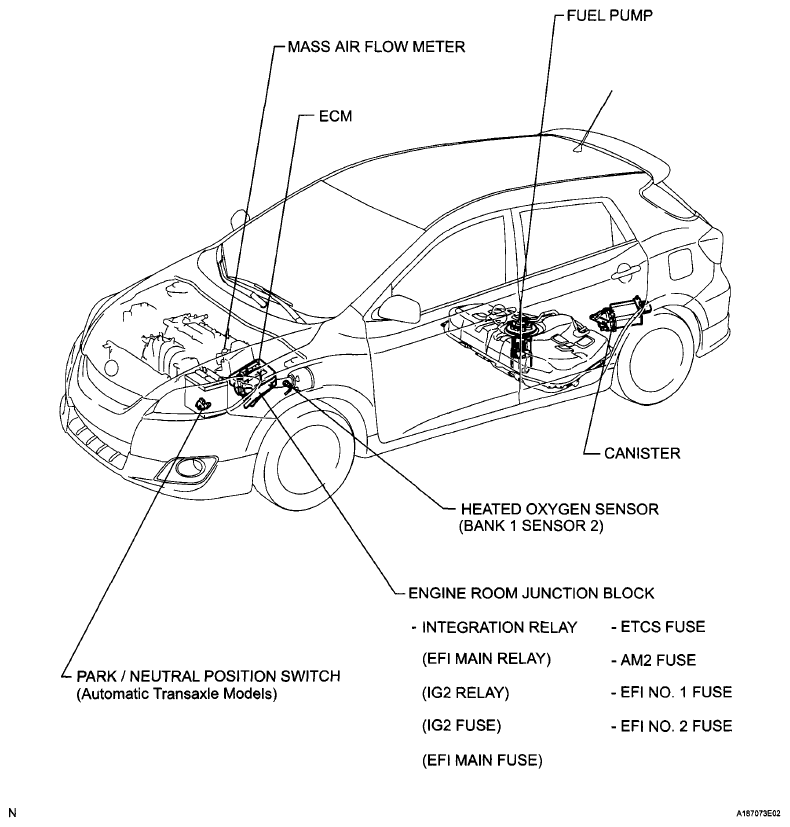 FUEL PUMP

MASS AIR FLOW METER

ECM

CANISTER

HEATED OXYGEN SENSOR
(BANK 1 SENSOR 2)

ENGINE ROOM JUNCTION BLOCK

- INTEGRATION RELAY
(EFI MAIN RELAY)
(IG2 RELAY)
(IG2 FUSE)
(EFI MAIN FUSE)

- ETCS FUSE
- AM2 FUSE
- EFI NO. 1 FUSE
- EFI NO. 2 FUSE

PARK / NEUTRAL POSITION SWITCH
(Automatic Transaxle Models)

N

A187073E02