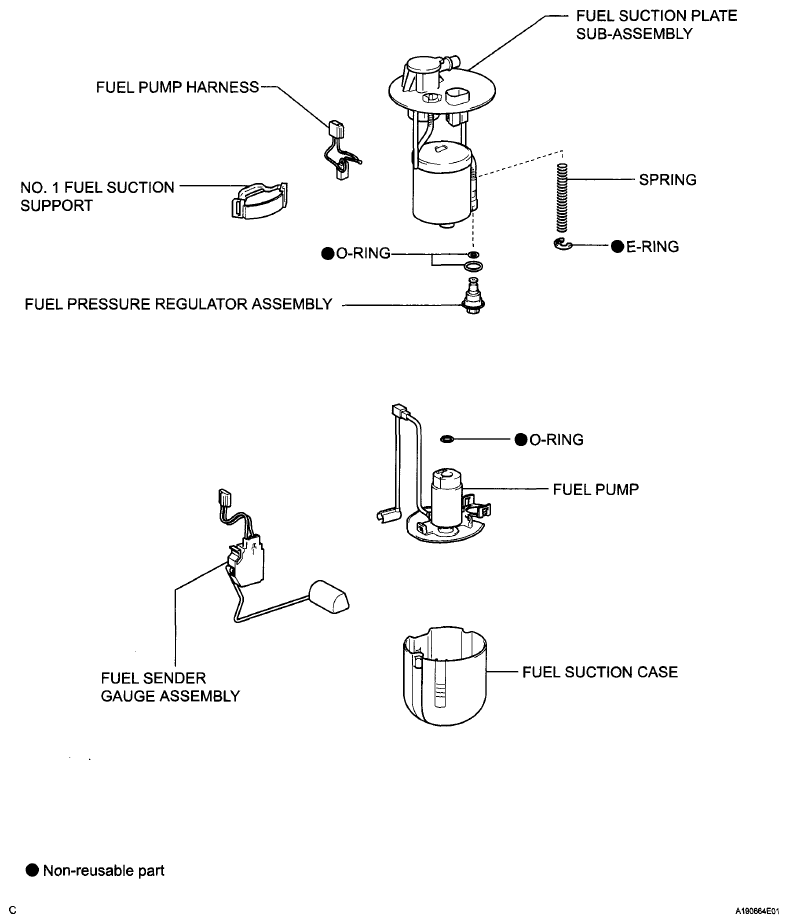 FUEL SUCTION PLATE SUB-ASSEMBLY

FUEL PUMP HARNESS

NO. 1 FUEL SUCTION SUPPORT

SPRING

●O-RING

●E-RING

FUEL PRESSURE REGULATOR ASSEMBLY

●O-RING

FUEL PUMP

FUEL SENDER GAUGE ASSEMBLY

FUEL SUCTION CASE

● Non-reusable part

C

A190664E01