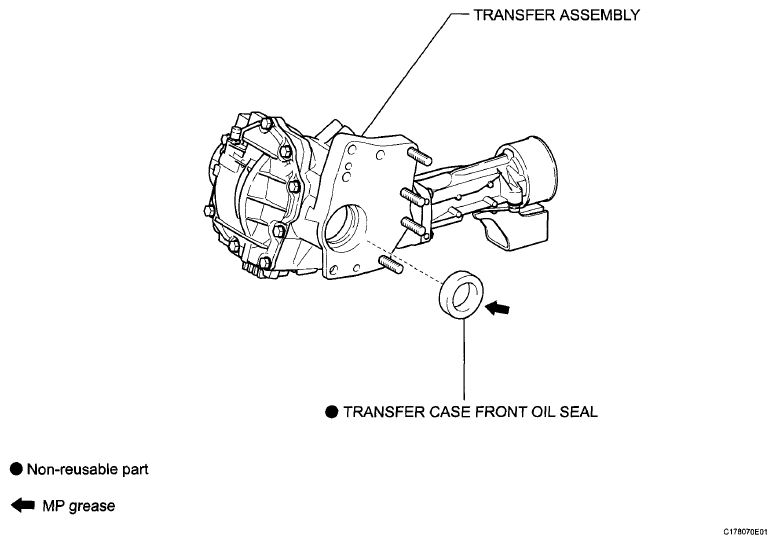 TRANSFER ASSEMBLY

● TRANSFER CASE FRONT OIL SEAL

● Non-reusable part

⬅ MP grease

C178070E01