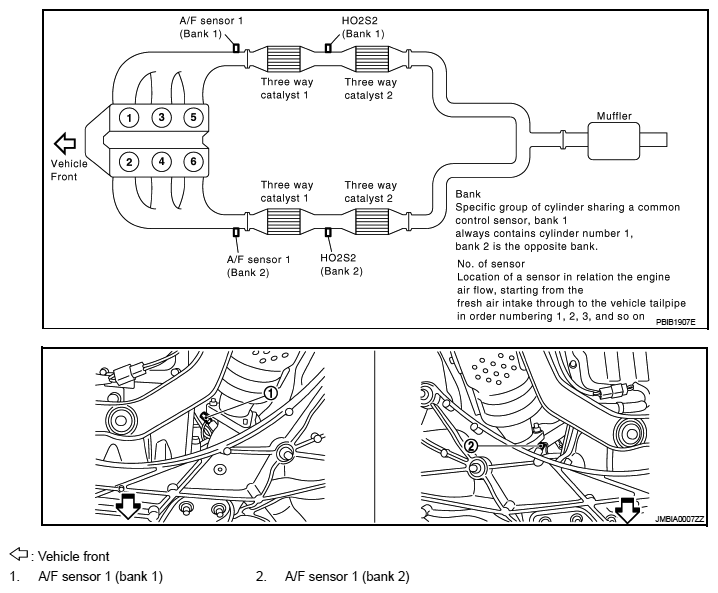 A/F sensor 1 (Bank 1)

HO2S2 (Bank 1)

Three way catalyst 1

Three way catalyst 2

1 3 5

2 4 6

Vehicle Front

Muffler

Three way catalyst 1

Three way catalyst 2

A/F sensor 1 (Bank 2)

HO2S2 (Bank 2)

Bank
Specific group of cylinder sharing a common control sensor, bank 1 always contains cylinder number 1, bank 2 is the opposite bank.

No. of sensor
Location of a sensor in relation the engine air flow, starting from the fresh air intake through to the vehicle tailpipe in order numbering 1, 2, 3, and so on

PBIB1907E

1

2

JMBIA0007ZZ

: Vehicle front

1. A/F sensor 1 (bank 1)

2. A/F sensor 1 (bank 2)